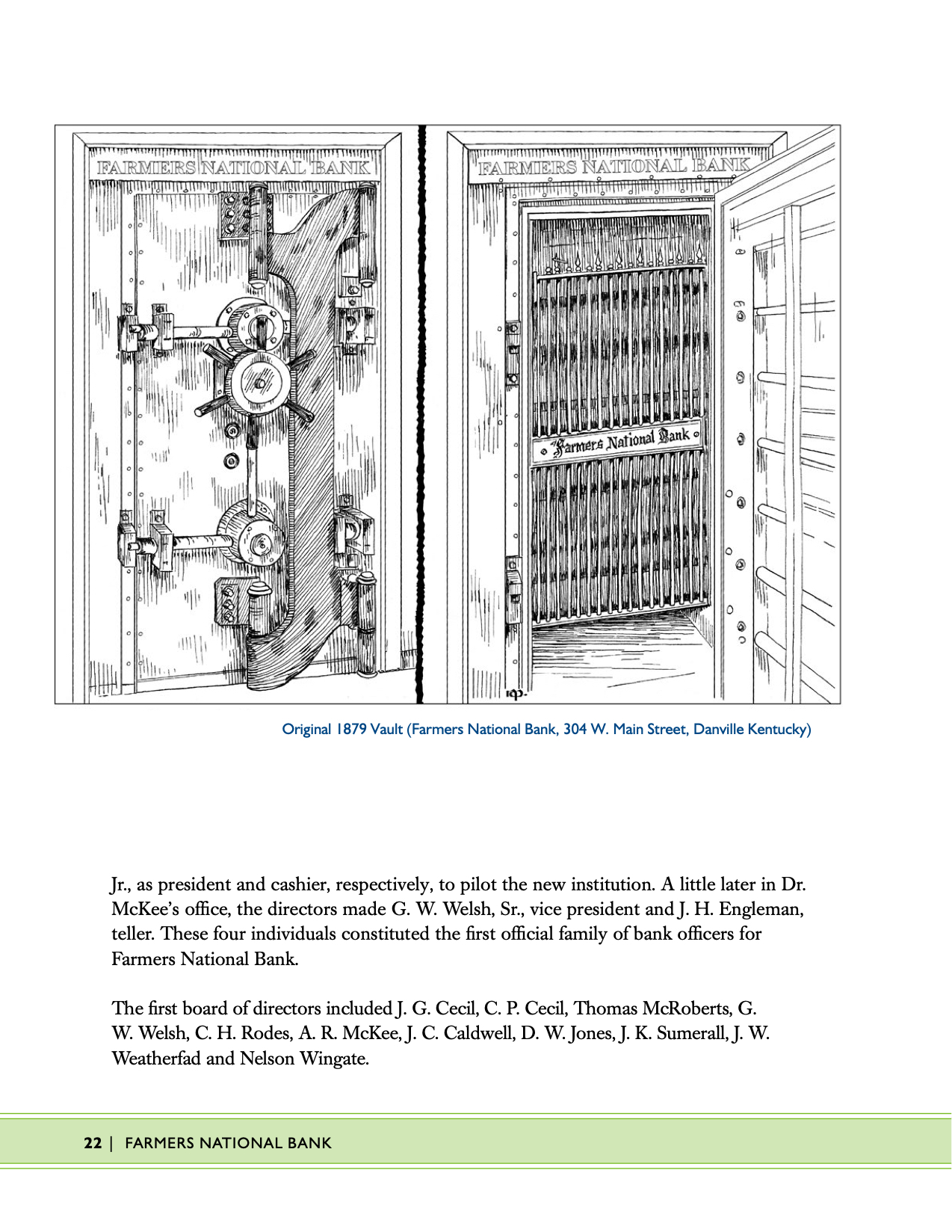 FARMERS NATIONAL BANK

FARMERS NATIONAL BANK

Farmers National Bank

Original 1879 Vault (Farmers National Bank, 304 W. Main Street, Danville Kentucky)

Jr., as president and cashier, respectively, to pilot the new institution. A little later in Dr. McKee's office, the directors made G. W. Welsh, Sr., vice president and J. H. Engleman, teller. These four individuals constituted the first official family of bank officers for Farmers National Bank.

The first board of directors included J. G. Cecil, C. P. Cecil, Thomas McRoberts, G. W. Welsh, C. H. Rodes, A. R. McKee, J. C. Caldwell, D. W. Jones, J. K. Sumerall, J. W. Weatherfad and Nelson Wingate.

22 | FARMERS NATIONAL BANK